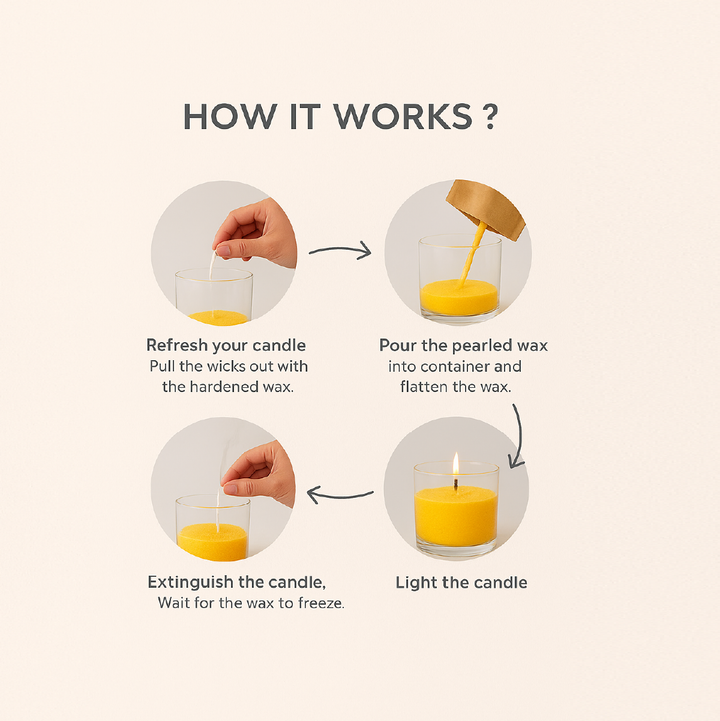 HOW IT WORKS ?

Refresh your candle
Pull the wicks out with the hardened wax.

Pour the pearled wax into container and flatten the wax.

Extinguish the candle,
Wait for the wax to freeze.

Light the candle