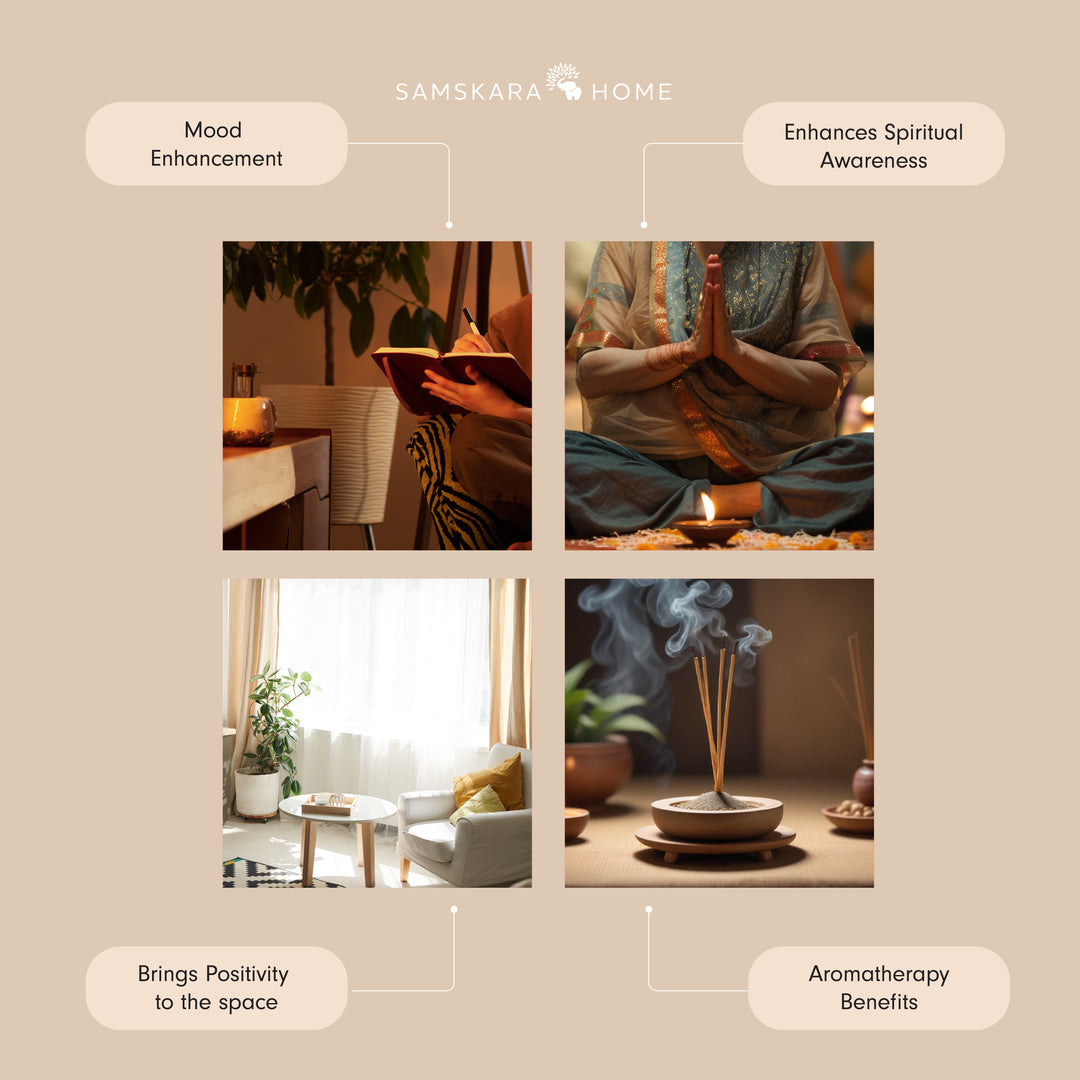 SAMSKARA HOME

Mood Enhancement

Enhances Spiritual Awareness

Brings Positivity to the space

Aromatherapy Benefits