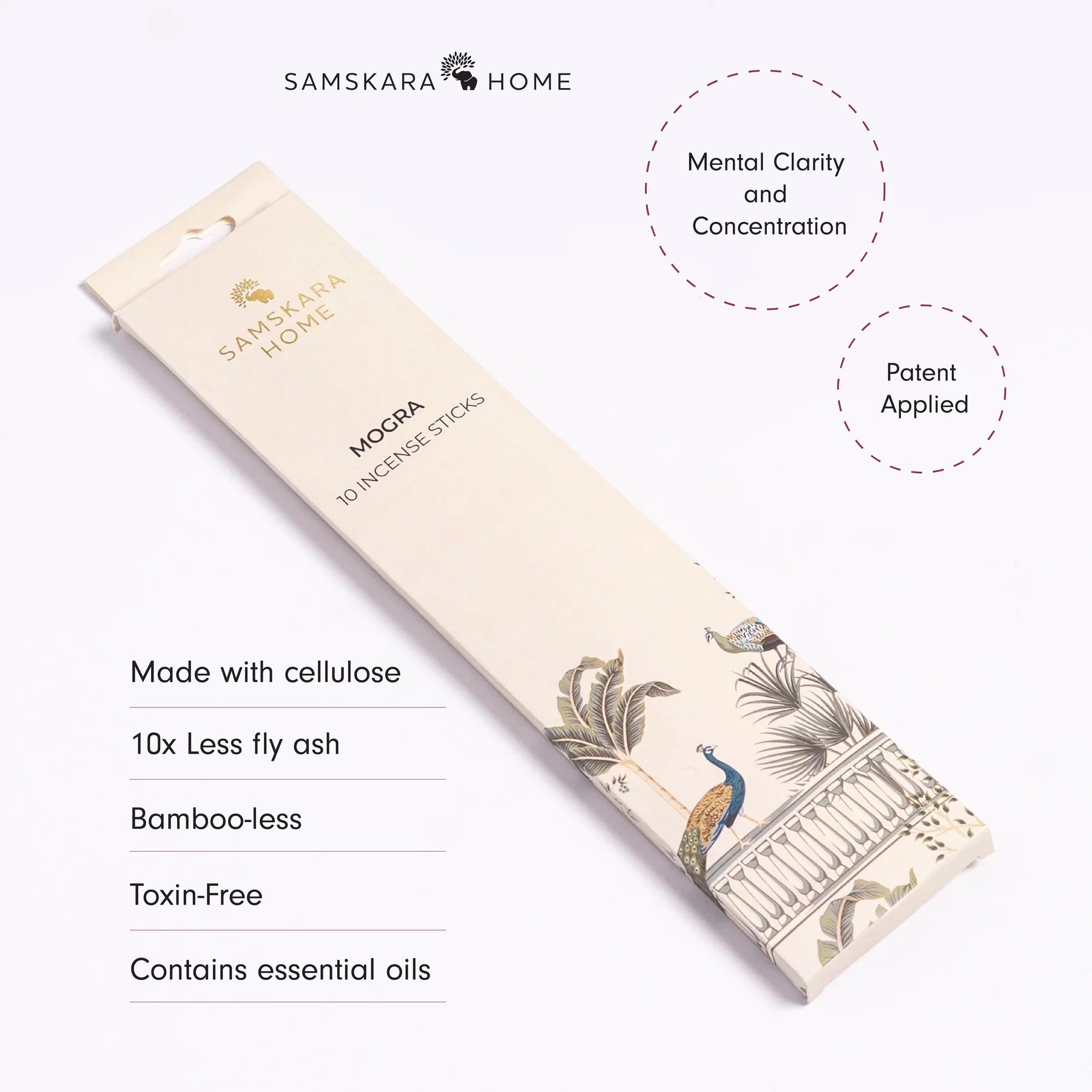 SAMSKARA HOME

Mental Clarity and Concentration

Patent Applied

SAMSKARA HOME

MOGRA

10 INCENSE STICKS

Made with cellulose

10x Less fly ash

Bamboo-less

Toxin-Free

Contains essential oils