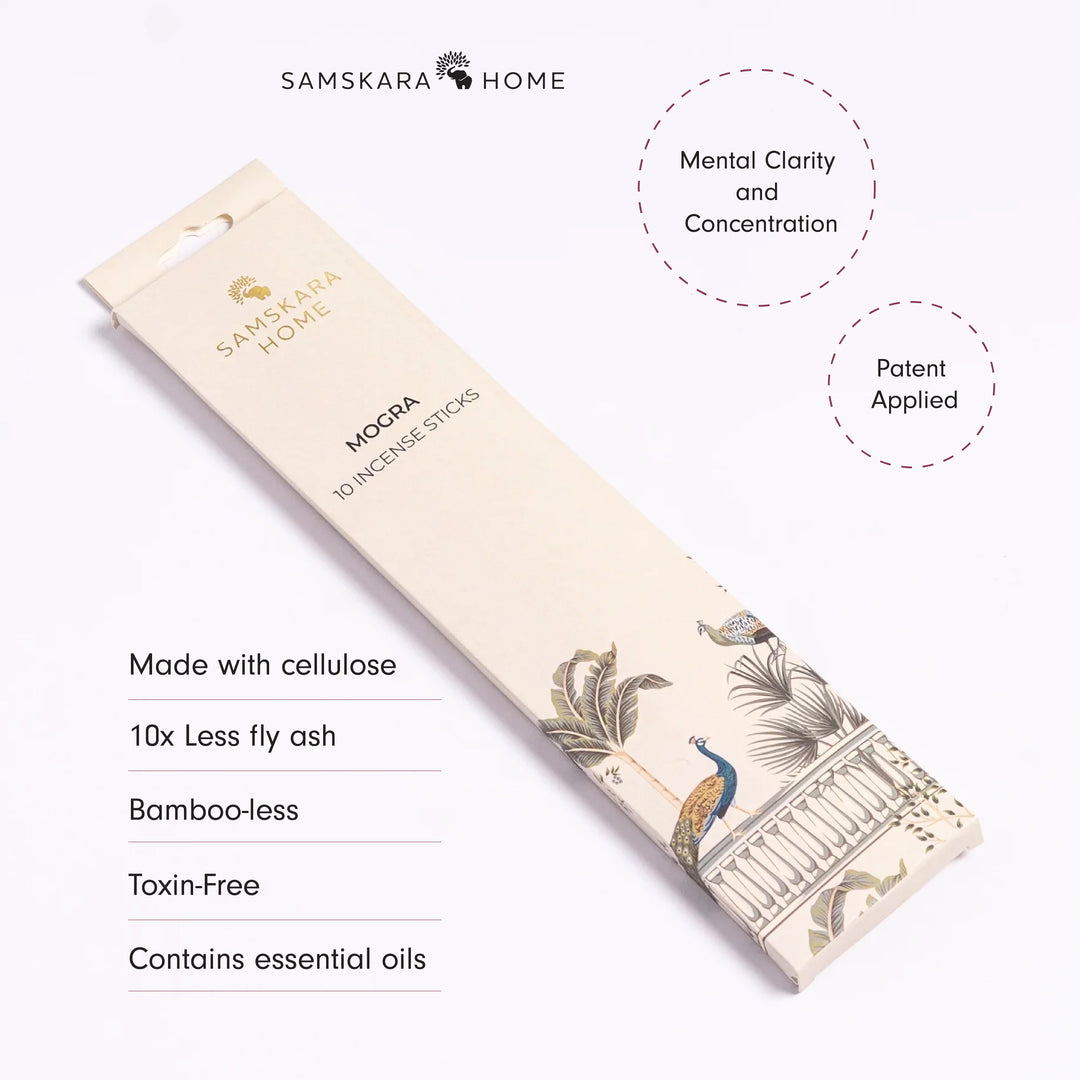 SAMSKARA HOME

Mental Clarity and Concentration

Patent Applied

SAMSKARA HOME

MOGRA
10 INCENSE STICKS

Made with cellulose

10x Less fly ash

Bamboo-less

Toxin-Free

Contains essential oils