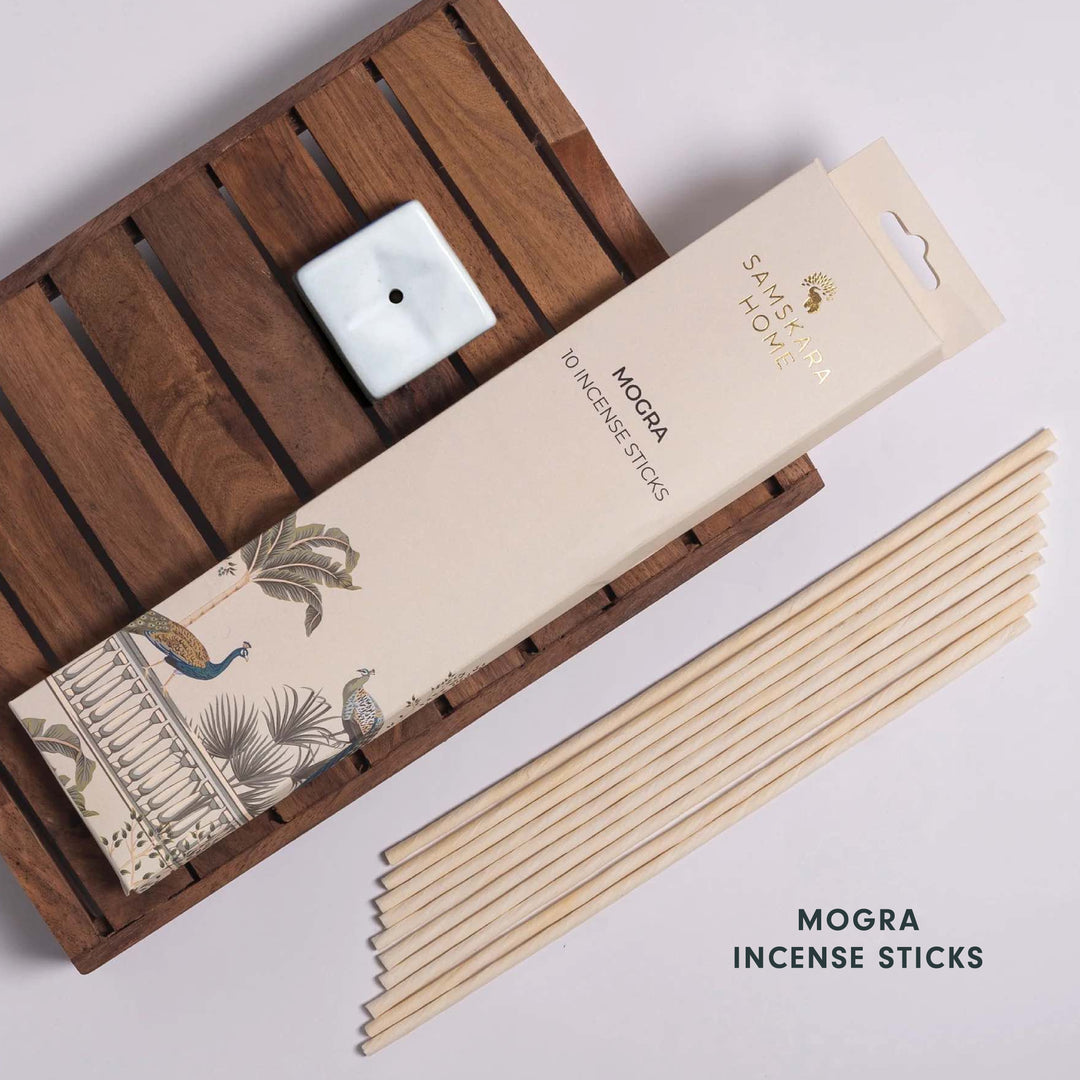 SAMSKARA HOME

MOGRA
10 INCENSE STICKS

MOGRA
INCENSE STICKS