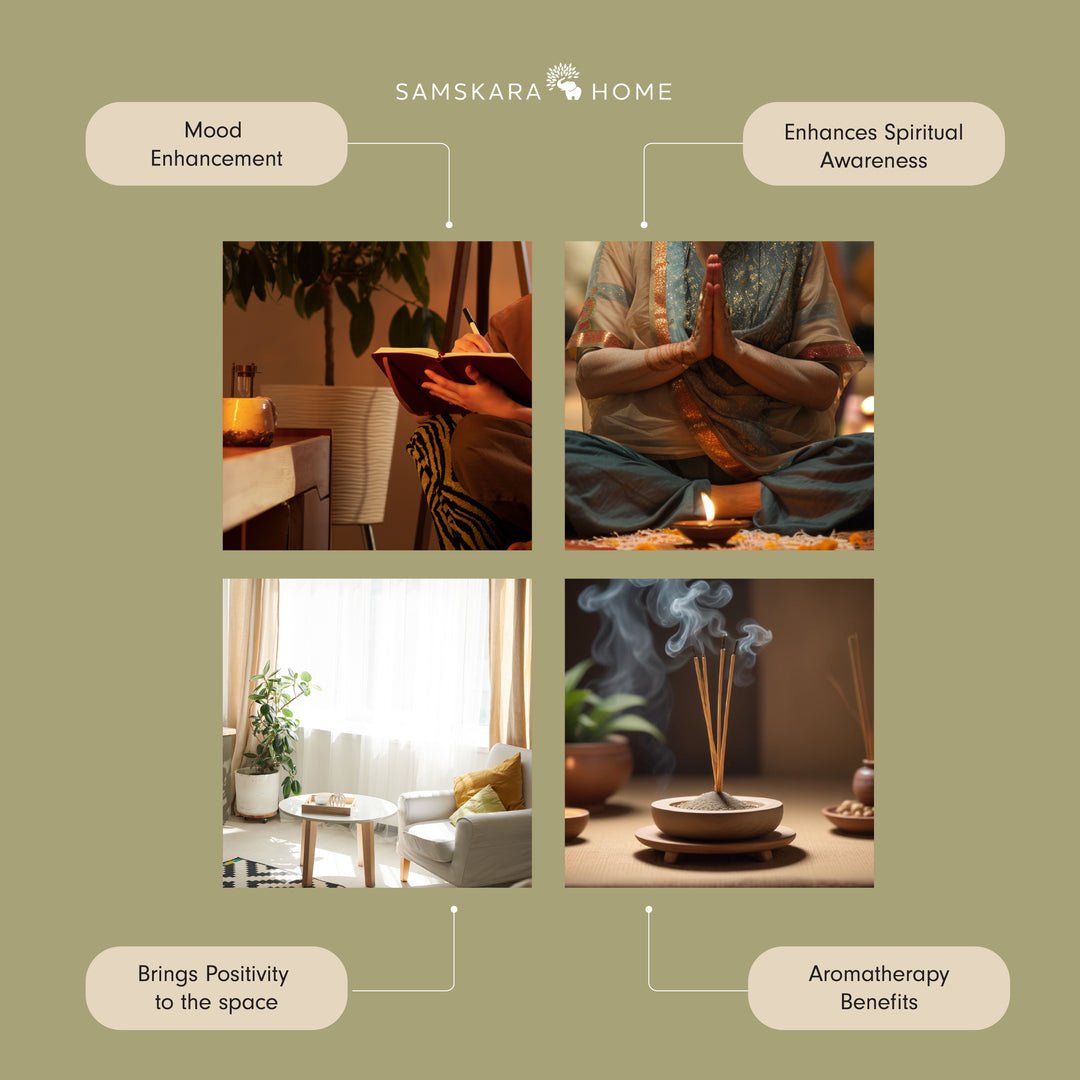 SAMSKARA HOME

Mood Enhancement

Enhances Spiritual Awareness

Brings Positivity to the space

Aromatherapy Benefits