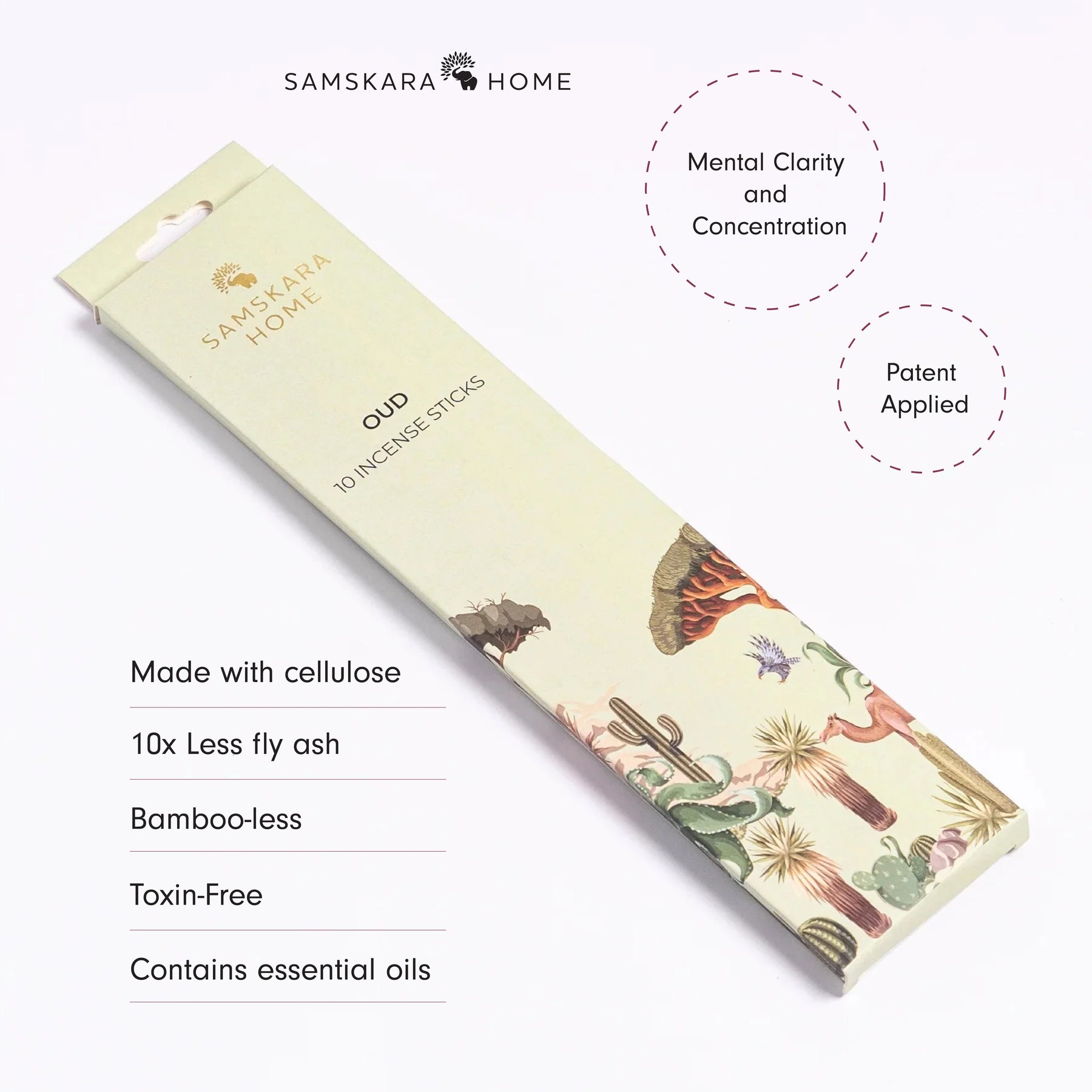 SAMSKARA HOME

Mental Clarity and Concentration

Patent Applied

SAMSKARA HOME

OUD

10 INCENSE STICKS

Made with cellulose

10x Less fly ash

Bamboo-less

Toxin-Free

Contains essential oils