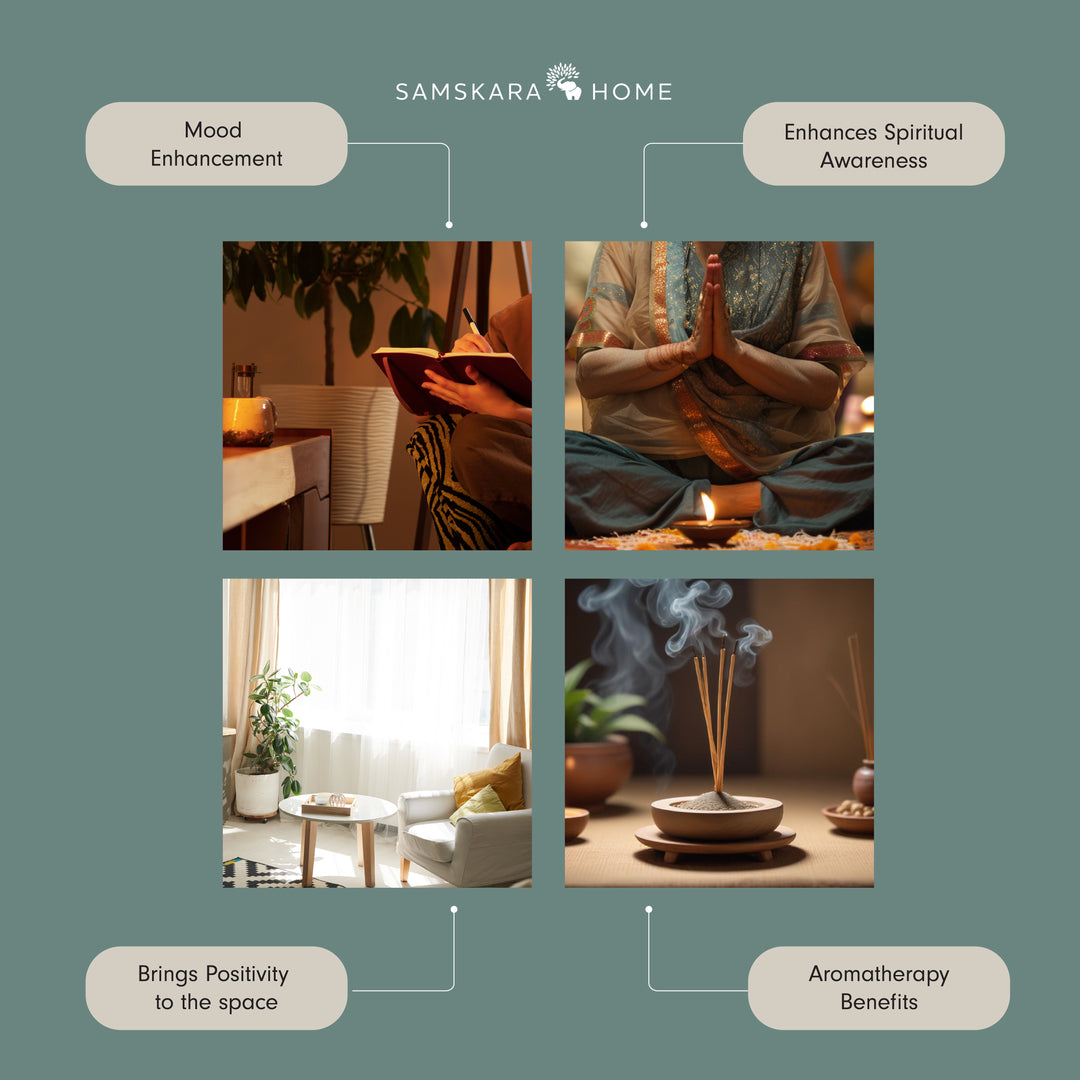 SAMSKARA HOME

Mood Enhancement

Enhances Spiritual Awareness

Brings Positivity to the space

Aromatherapy Benefits