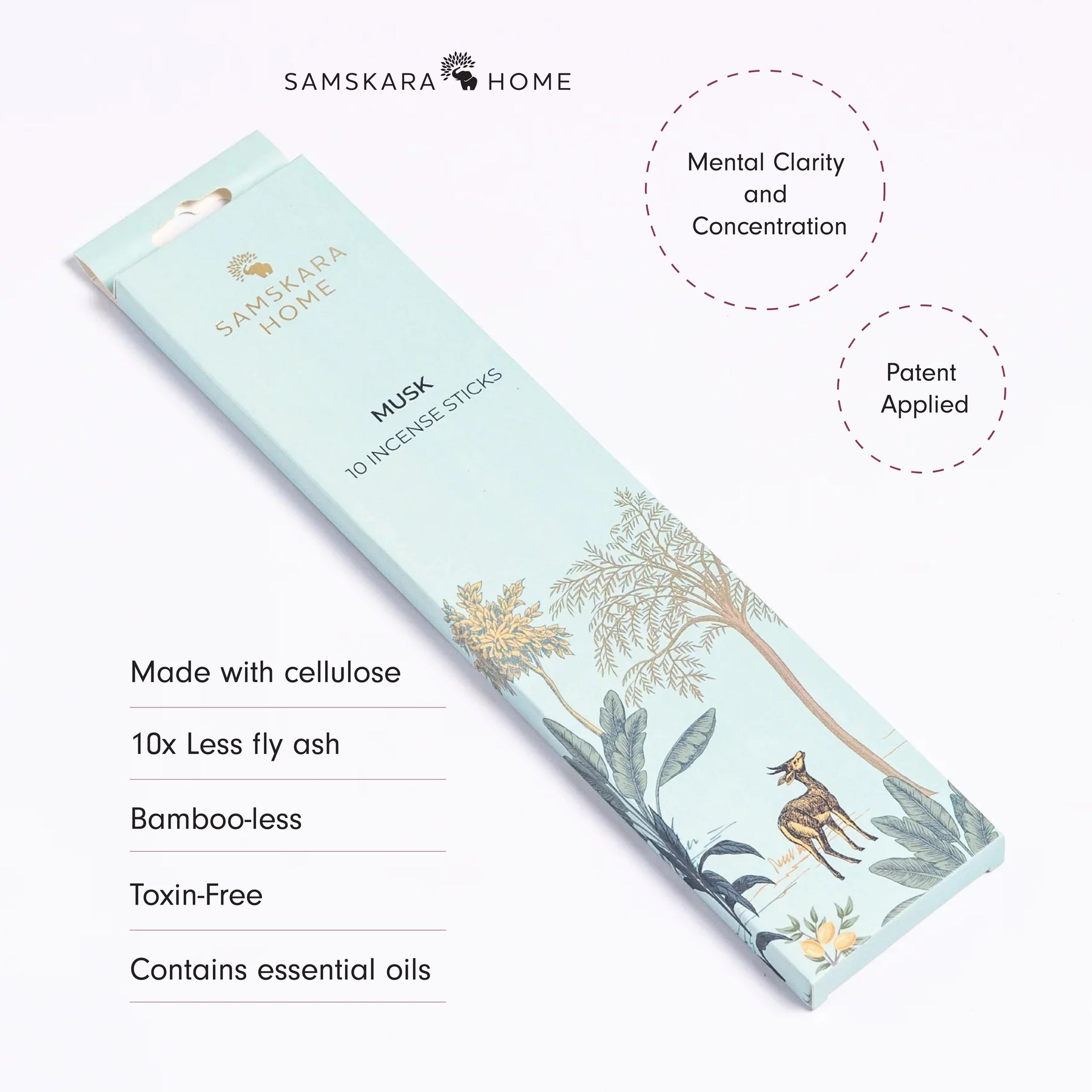 SAMSKARA HOME

Mental Clarity and Concentration

Patent Applied

SAMSKARA HOME

MUSK

10 INCENSE STICKS

Made with cellulose

10x Less fly ash

Bamboo-less

Toxin-Free

Contains essential oils