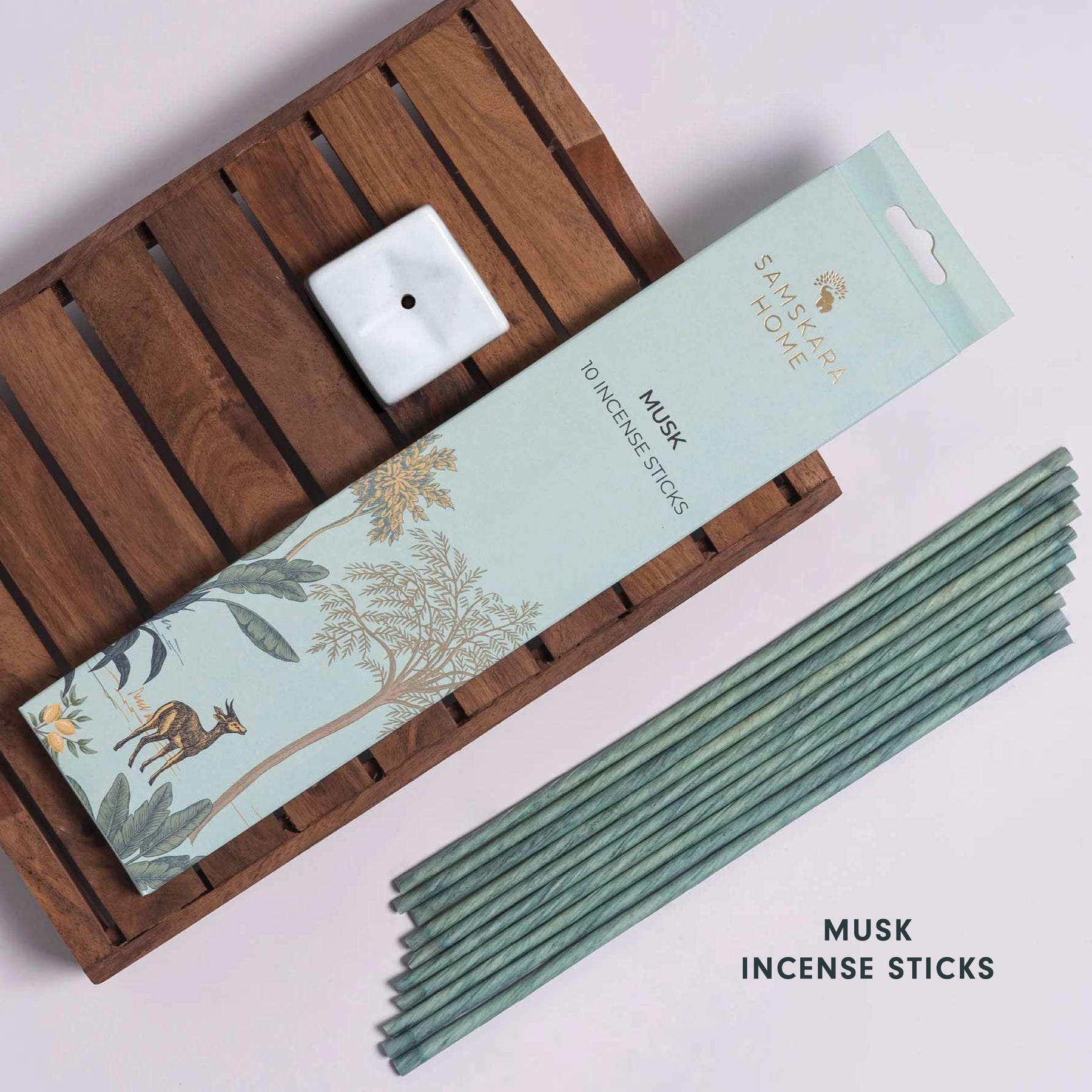 SAMSKARA HOME

MUSK
10 INCENSE STICKS

MUSK
INCENSE STICKS