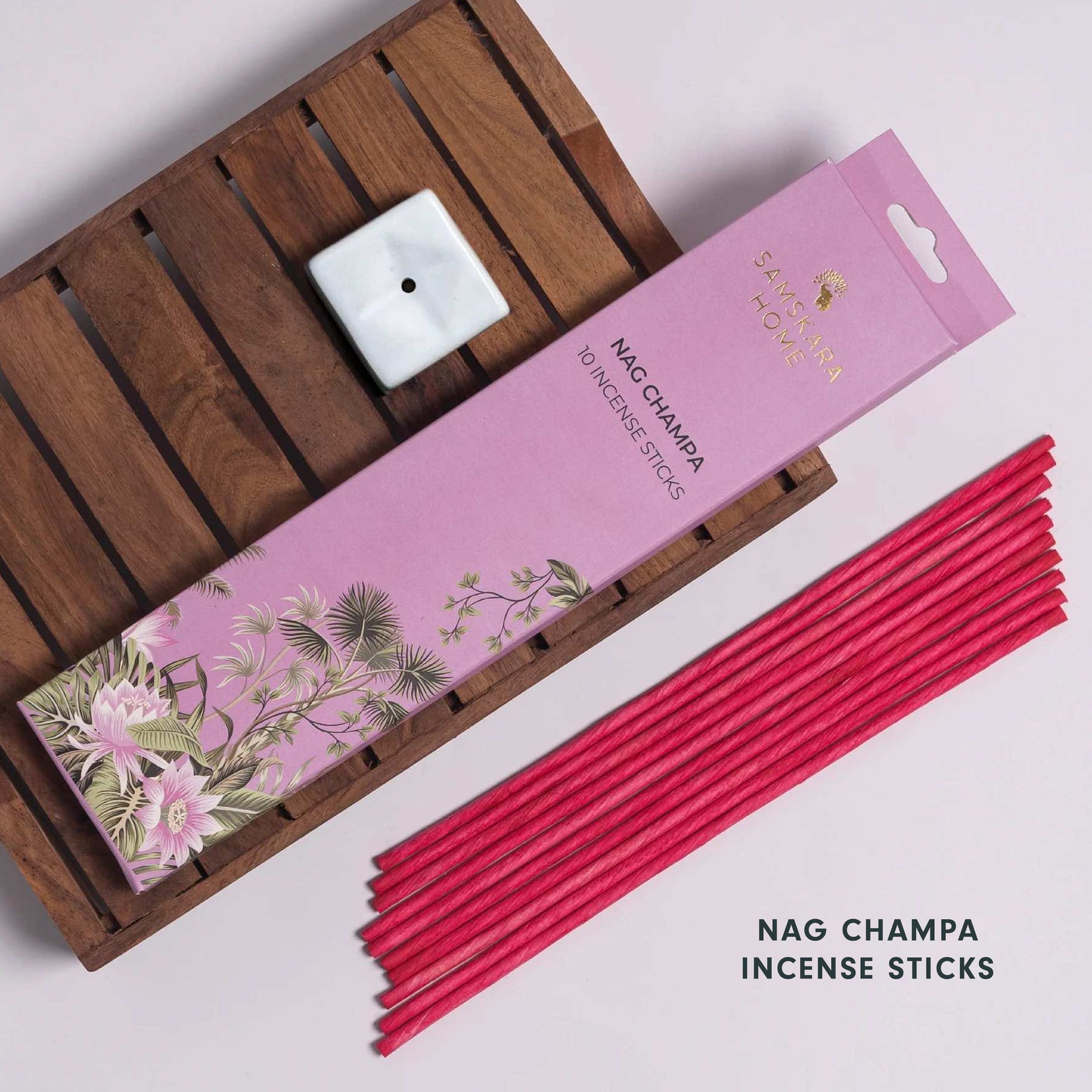 SAMSKARA HOME

NAG CHAMPA
10 INCENSE STICKS

NAG CHAMPA
INCENSE STICKS