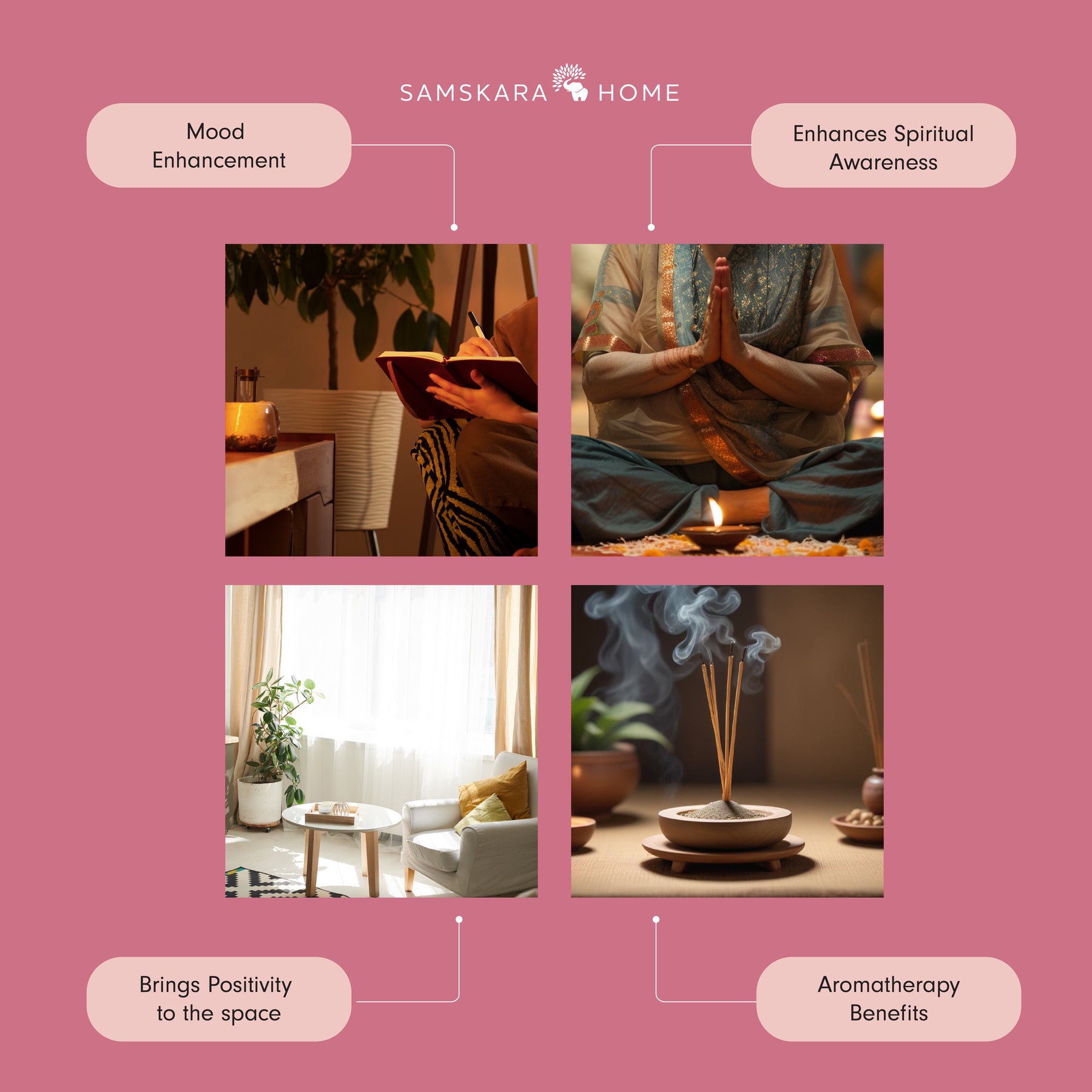 SAMSKARA HOME

Mood Enhancement

Enhances Spiritual Awareness

Brings Positivity to the space

Aromatherapy Benefits