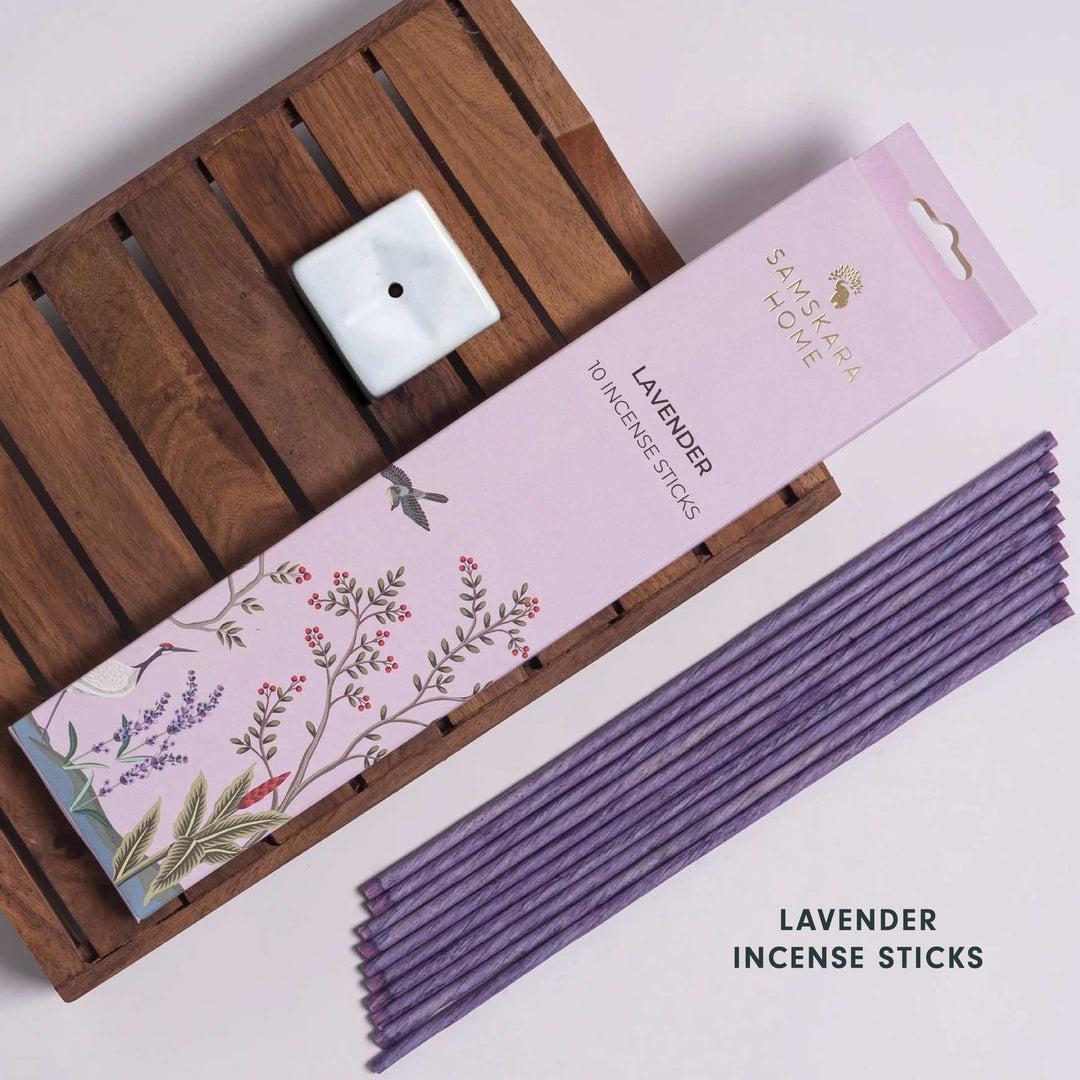 SAMSKARA HOME

LAVENDER
10 INCENSE STICKS

LAVENDER
INCENSE STICKS