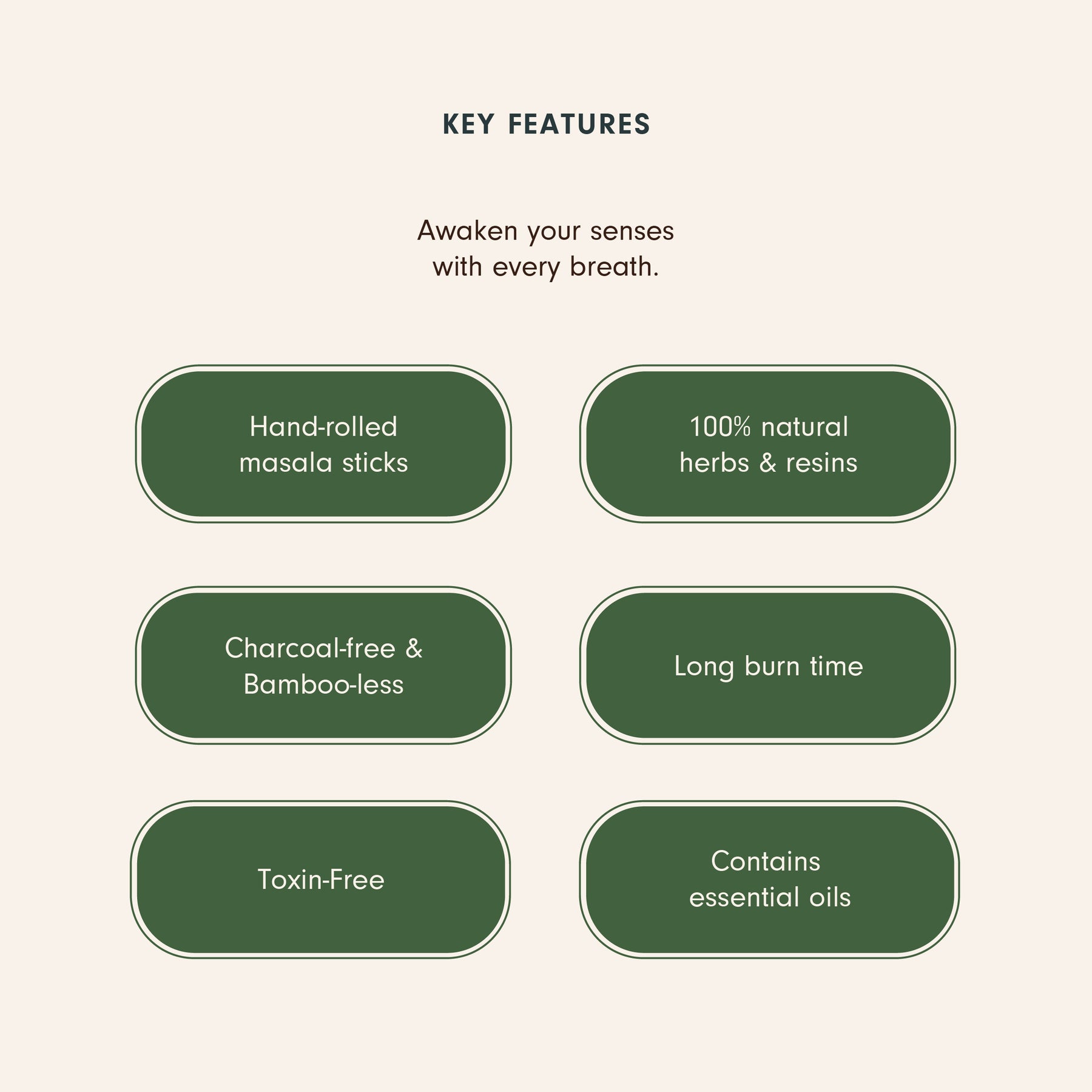 KEY FEATURES

Awaken your senses with every breath.

Hand-rolled masala sticks

100% natural herbs & resins

Charcoal-free & Bamboo-less

Long burn time

Toxin-Free

Contains essential oils