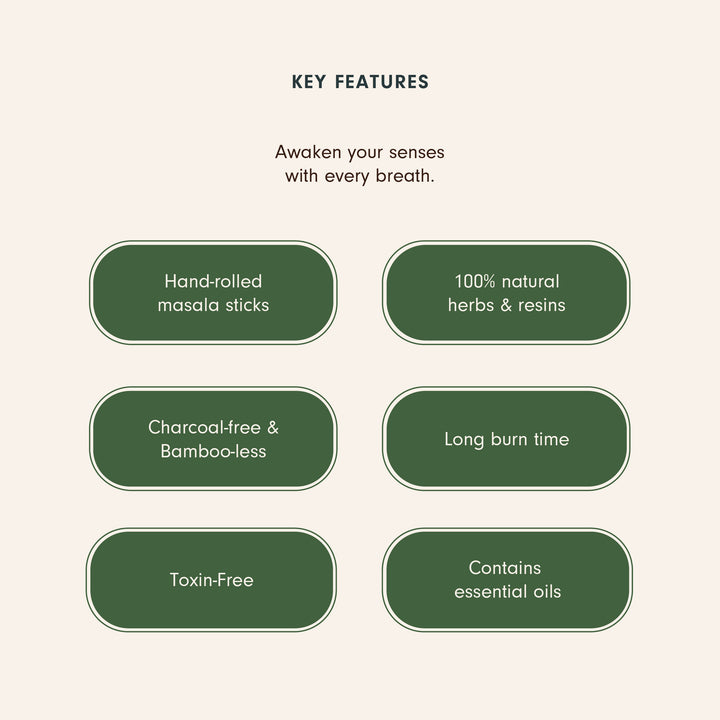 KEY FEATURES

Awaken your senses with every breath.

Hand-rolled masala sticks

100% natural herbs & resins

Charcoal-free & Bamboo-less

Long burn time

Toxin-Free

Contains essential oils