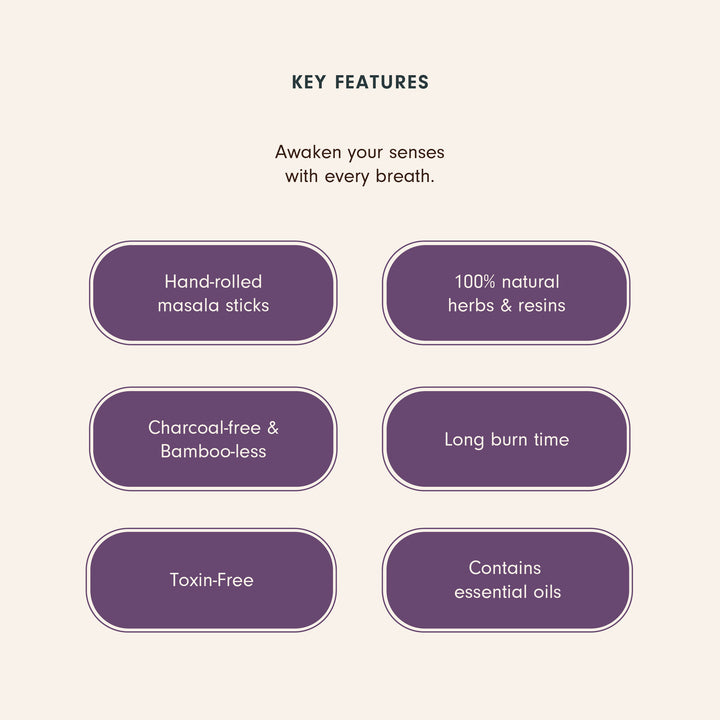 KEY FEATURES

Awaken your senses with every breath.

Hand-rolled masala sticks

100% natural herbs & resins

Charcoal-free & Bamboo-less

Long burn time

Toxin-Free

Contains essential oils