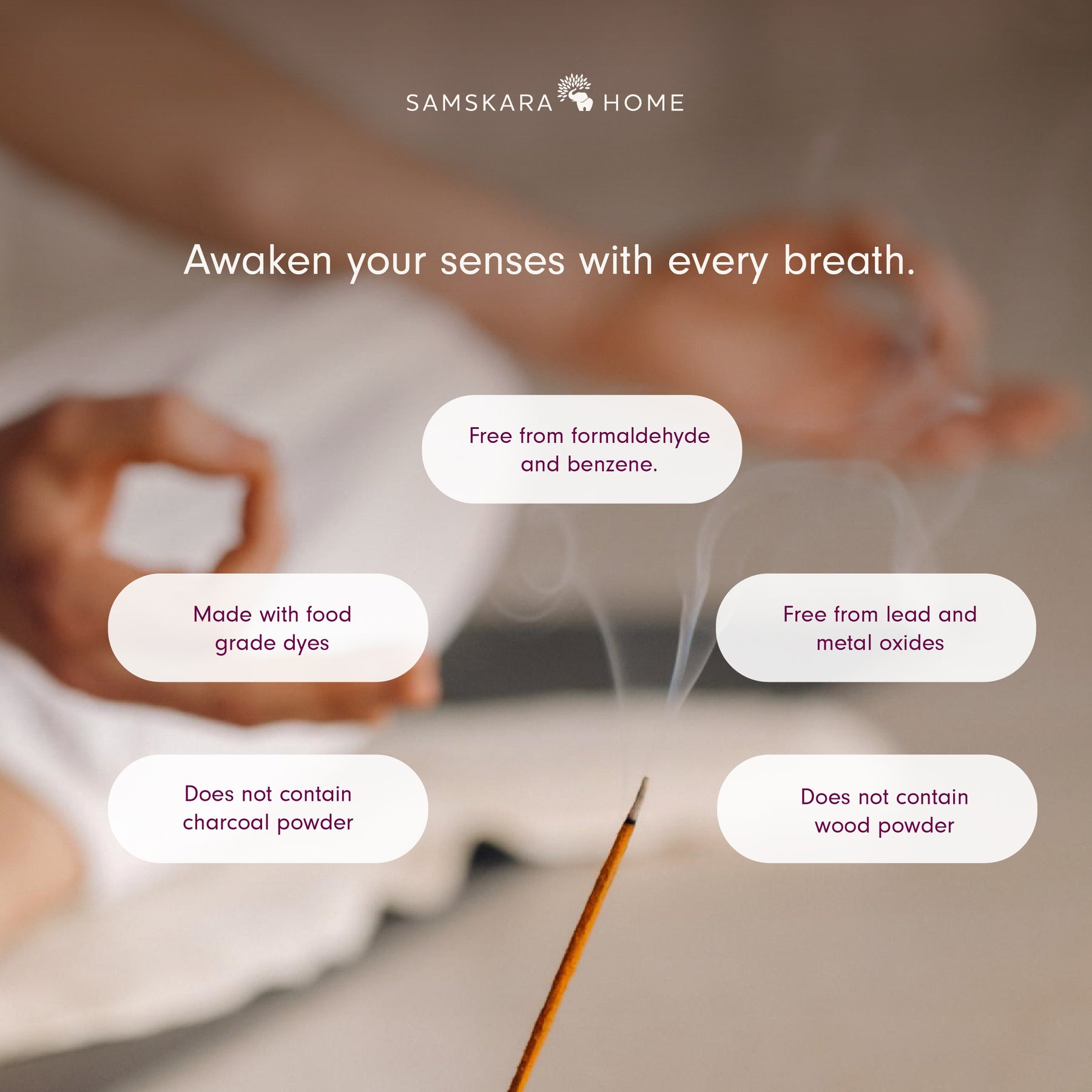 SAMSKARA HOME

Awaken your senses with every breath.

Free from formaldehyde and benzene.

Made with food grade dyes

Free from lead and metal oxides

Does not contain charcoal powder

Does not contain wood powder