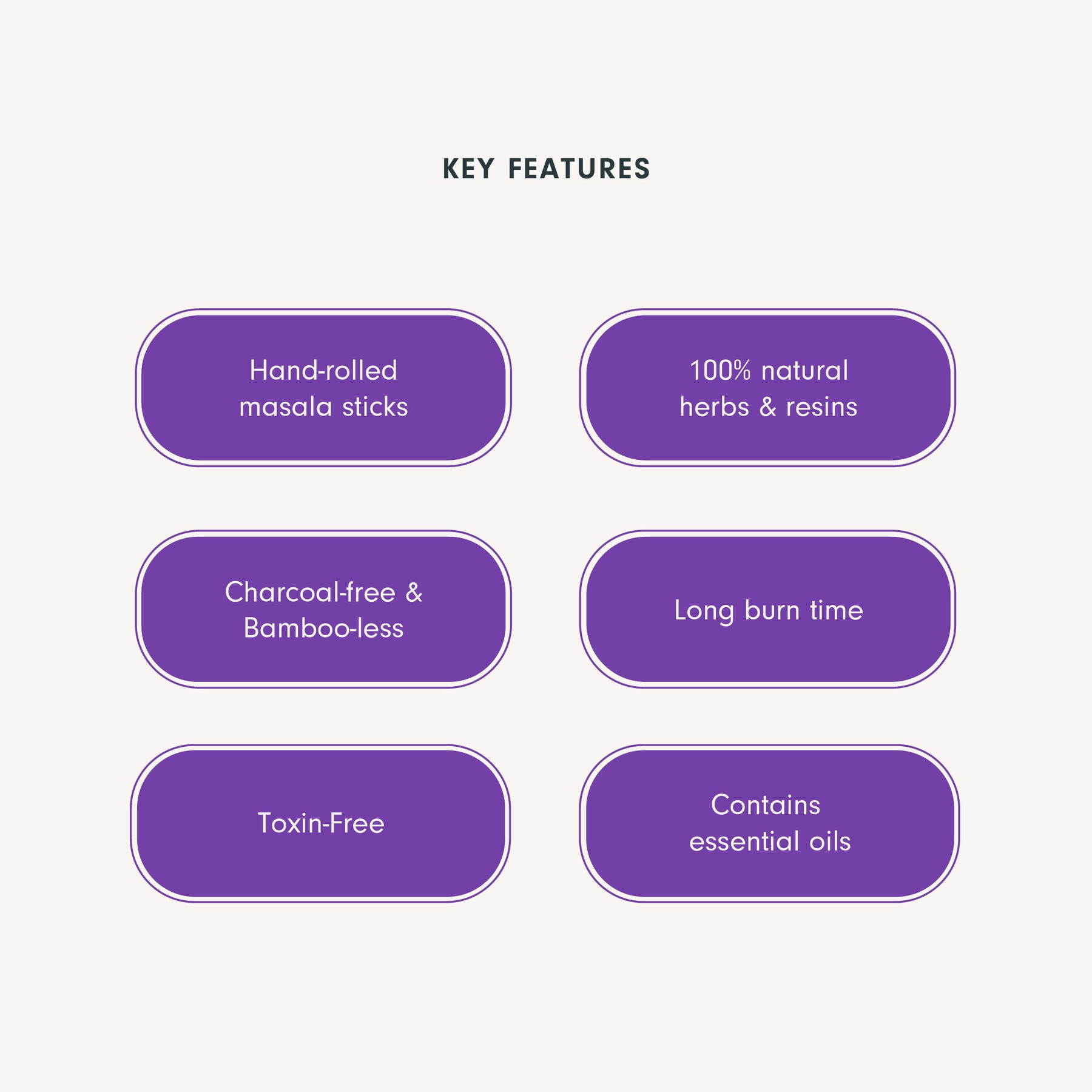 KEY FEATURES

Hand-rolled masala sticks

100% natural herbs & resins

Charcoal-free & Bamboo-less

Long burn time

Toxin-Free

Contains essential oils