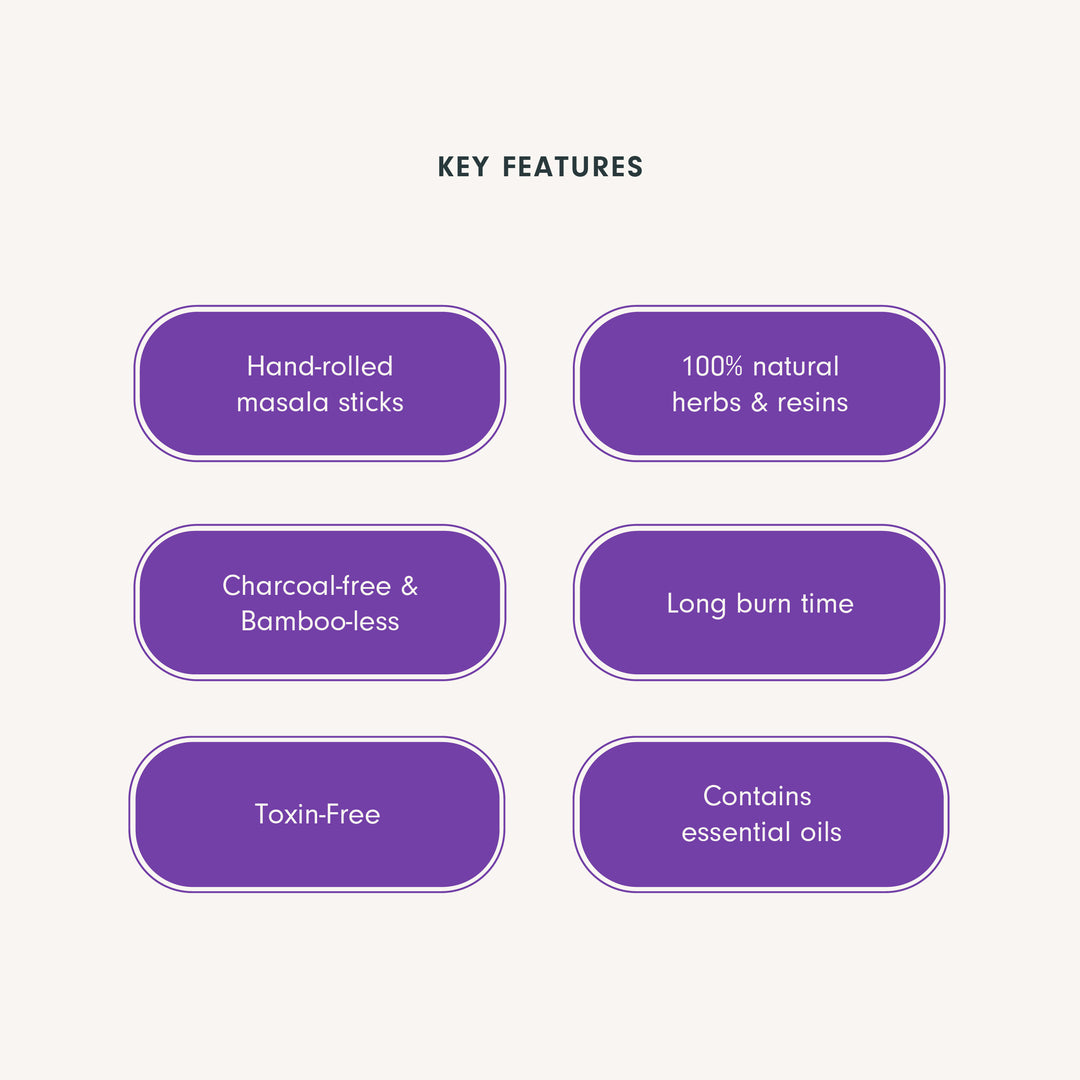 KEY FEATURES

Hand-rolled masala sticks

100% natural herbs & resins

Charcoal-free & Bamboo-less

Long burn time

Toxin-Free

Contains essential oils