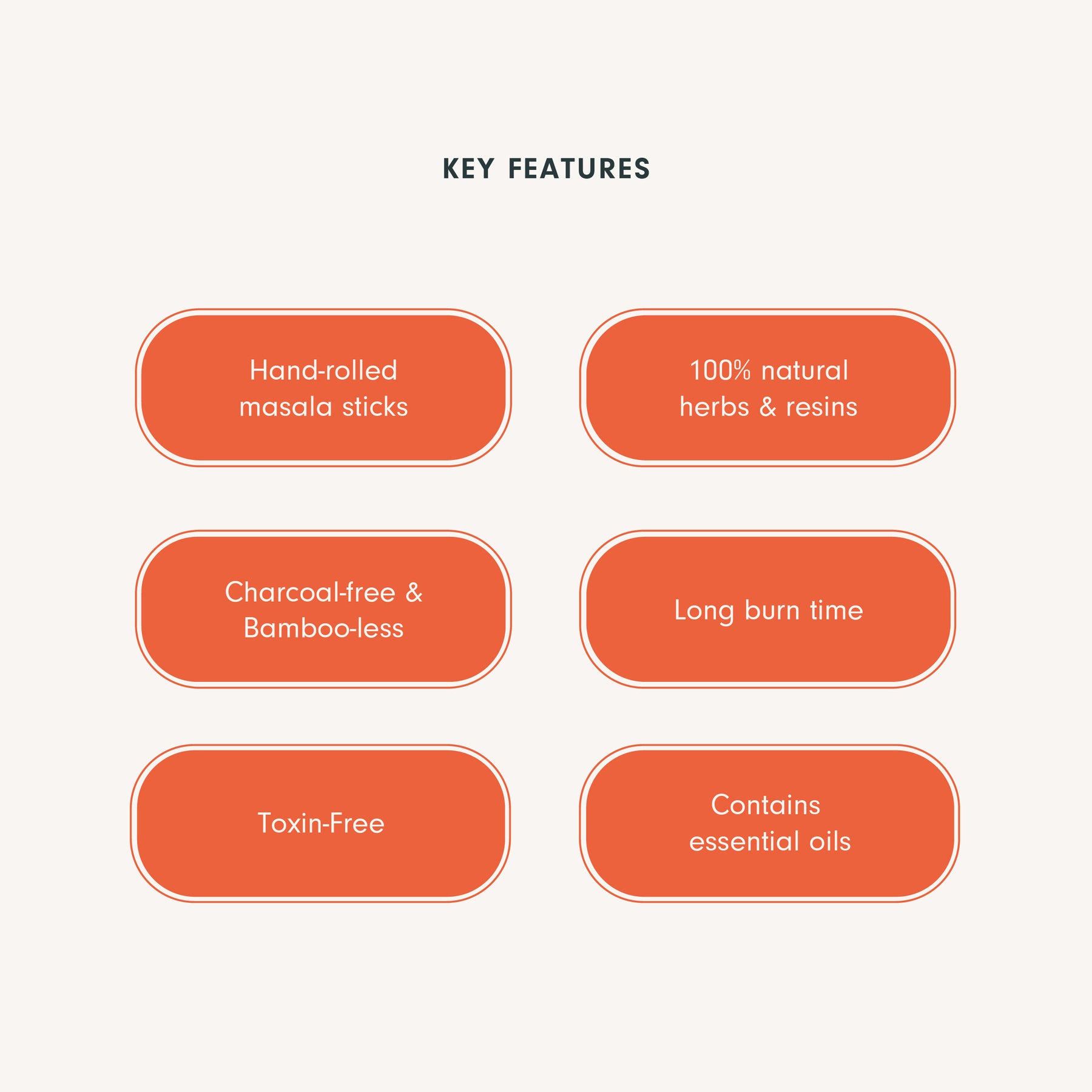 KEY FEATURES

Hand-rolled masala sticks

100% natural herbs & resins

Charcoal-free & Bamboo-less

Long burn time

Toxin-Free

Contains essential oils