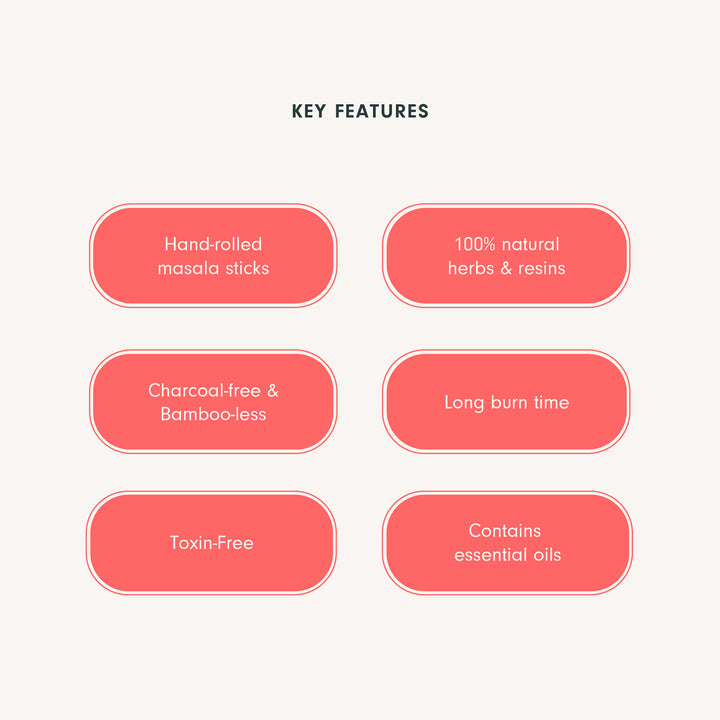 KEY FEATURES

Hand-rolled masala sticks

100% natural herbs & resins

Charcoal-free & Bamboo-less

Long burn time

Toxin-Free

Contains essential oils